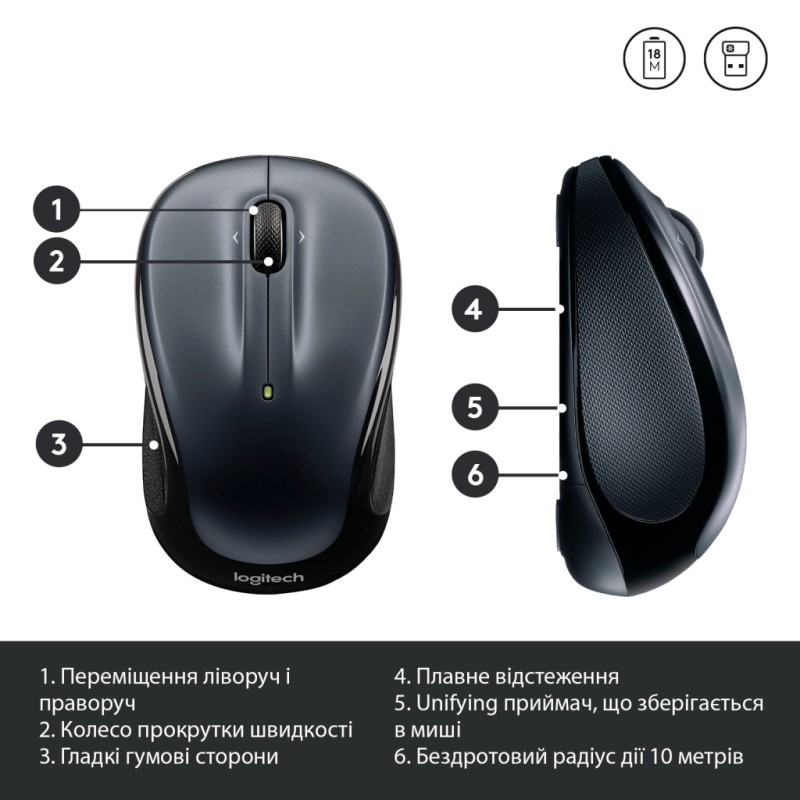 18 M

1

2

3

4

5

6

logitech

1. Переміщення ліворуч і праворуч
2. Колесо прокрутки швидкості
3. Гладкі гумові сторони

4. Плавне відстеження
5. Unifying приймач, що зберігається в миші
6. Бездротовий радіус дії 10 метрів