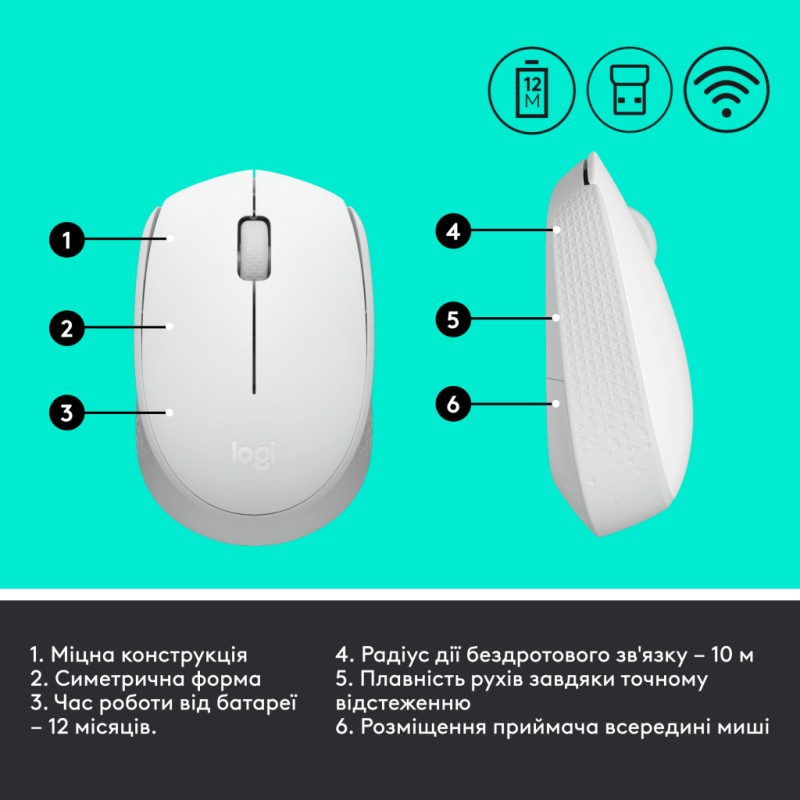 12 M

1

2

3

logi

4

5

6

1. Міцна конструкція
2. Симетрична форма
3. Час роботи від батареї – 12 місяців.

4. Радіус дії бездротового зв'язку – 10 м
5. Плавність рухів завдяки точному відстеженню
6. Розміщення приймача всередині миші