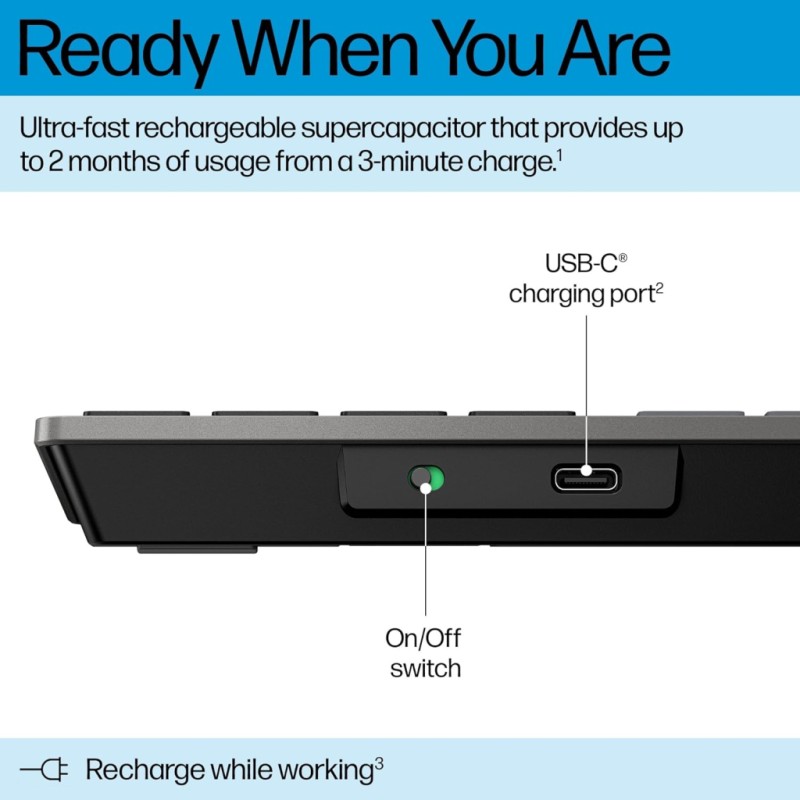 Ready When You Are

Ultra-fast rechargeable supercapacitor that provides up to 2 months of usage from a 3-minute charge.$^1$

USB-C® charging port$^2$

On/Off switch

Recharge while working$^3$