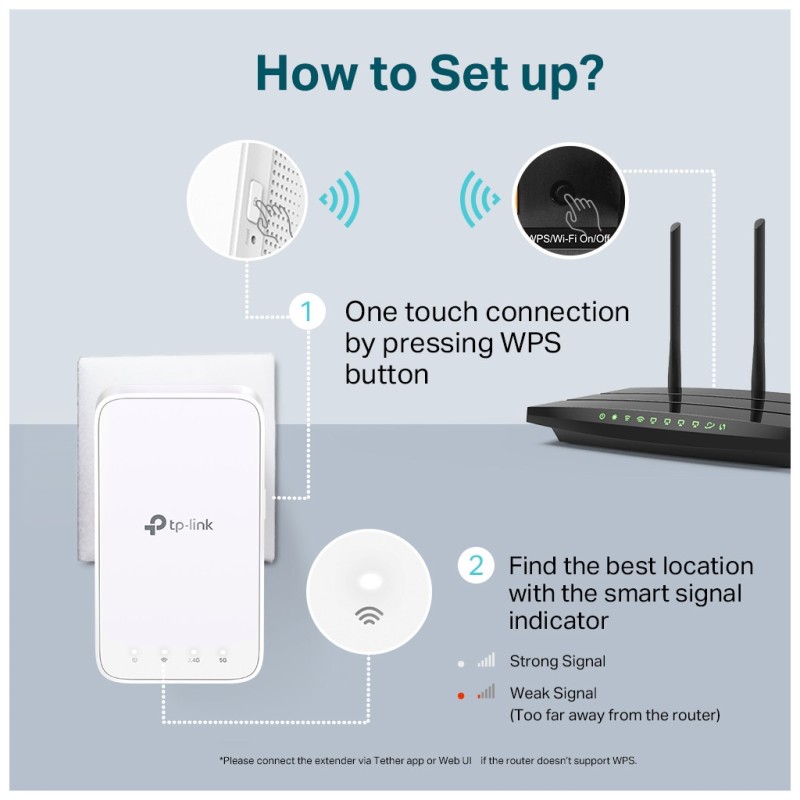 How to Set up?

WPS/Wi-Fi On/Off

1 One touch connection by pressing WPS button

tp-link

2.4G 5G

2 Find the best location with the smart signal indicator

Strong Signal

Weak Signal (Too far away from the router)

*Please connect the extender via Tether app or Web UI if the router doesn't support WPS.