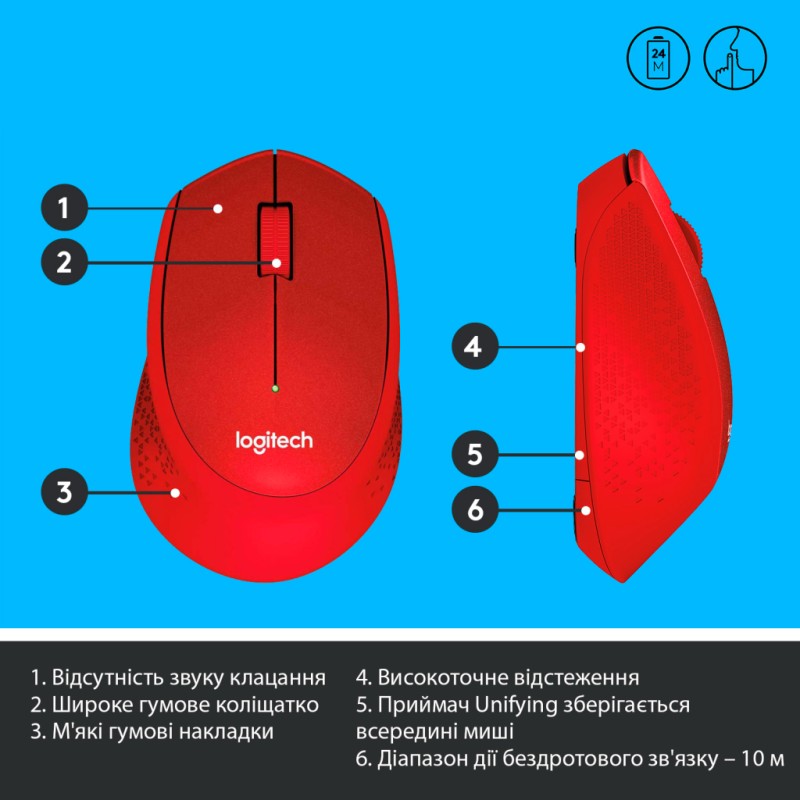 24
M

1

2

3

logitech

4

5

6

1. Відсутність звуку клацання
2. Широке гумове коліщатко
3. М'які гумові накладки

4. Високоточне відстеження
5. Приймач Unifying зберігається всередині миші
6. Діапазон дії бездротового зв'язку – 10 м